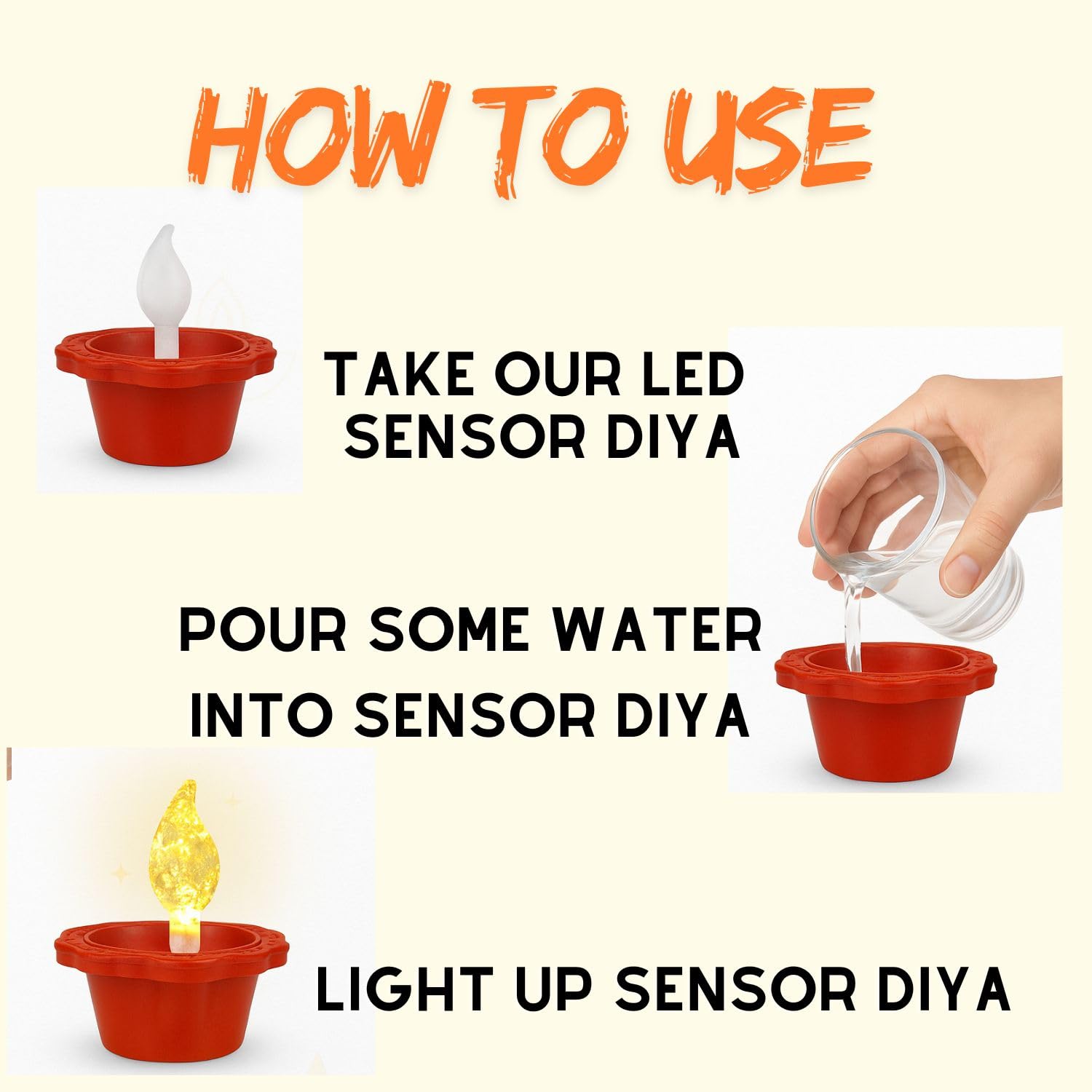 HOW TO USE

TAKE OUR LED SENSOR DIYA

POUR SOME WATER INTO SENSOR DIYA

LIGHT UP SENSOR DIYA